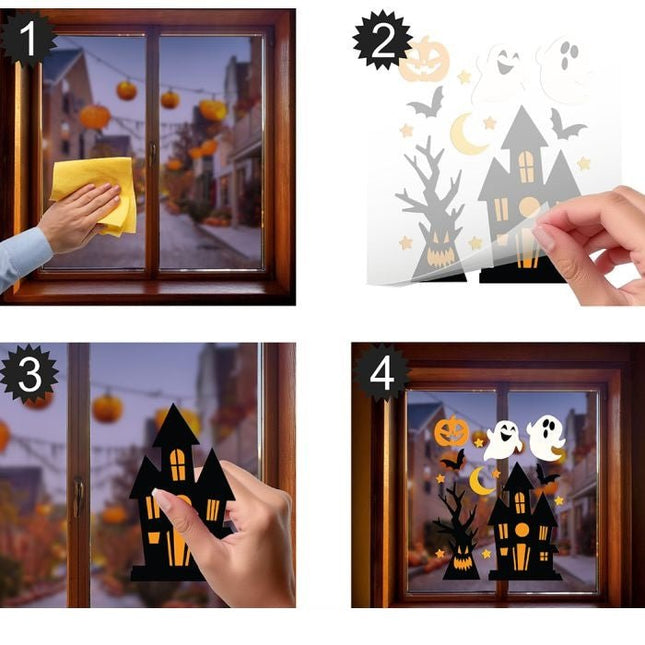 1

2

3

4